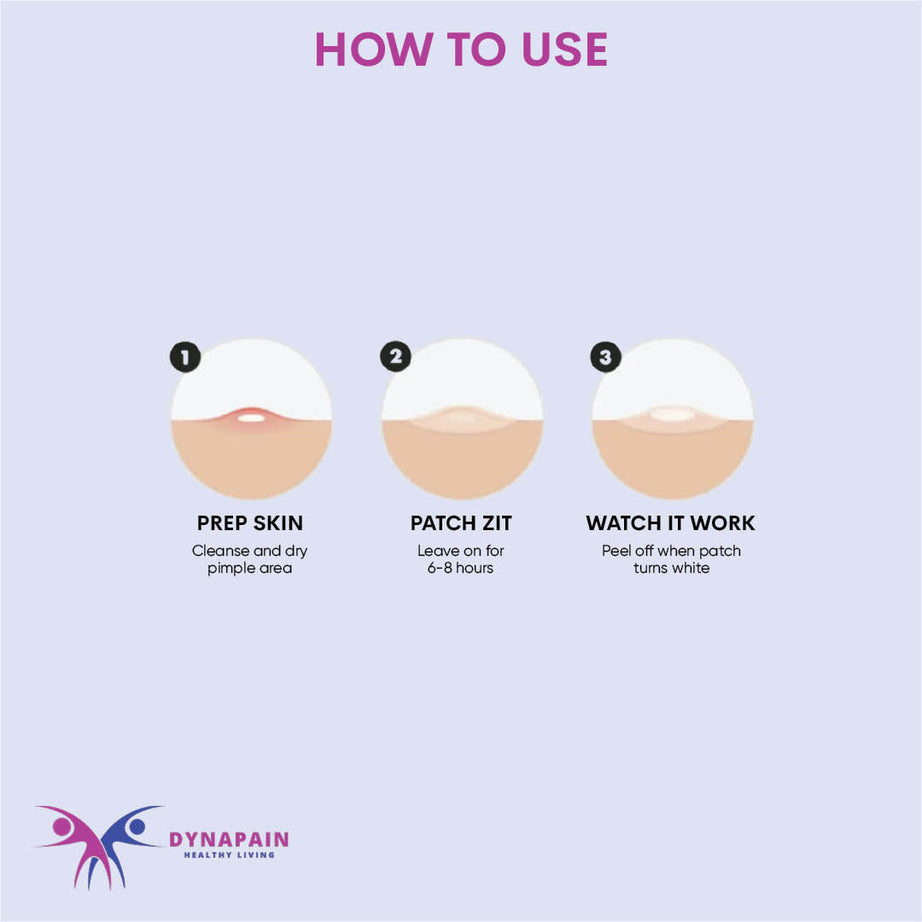 HOW TO USE

1
PREP SKIN
Cleanse and dry pimple area

2
PATCH ZIT
Leave on for 6-8 hours

3
WATCH IT WORK
Peel off when patch turns white

DYNAPAIN
HEALTHY LIVING