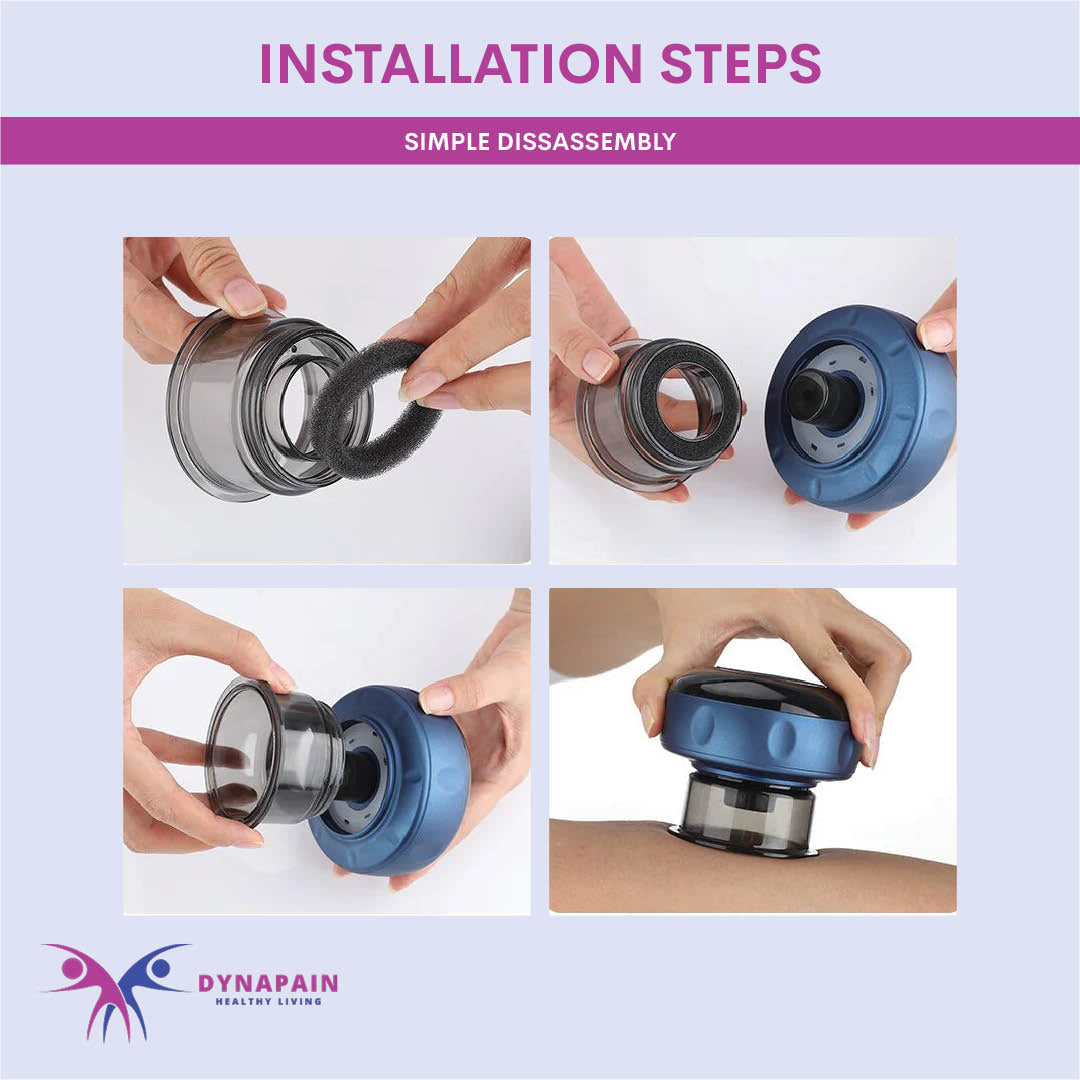 INSTALLATION STEPS

SIMPLE DISSASSEMBLY

DYNAPAIN
HEALTHY LIVING